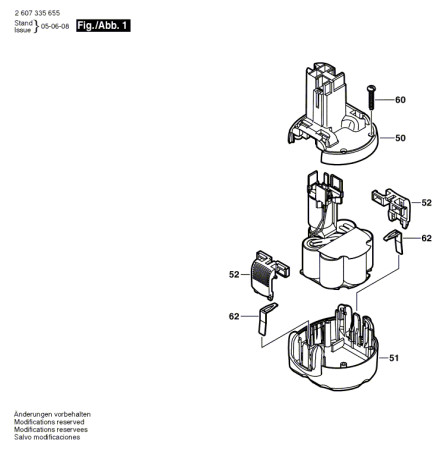 2 607 335 655

Stand
Issue } 05-06-08

Fig./Abb. 1

60

50

52

62

52

62

51

Änderungen vorbehalten
Modifications reserved
Modifications reservees
Salvo modificaciones